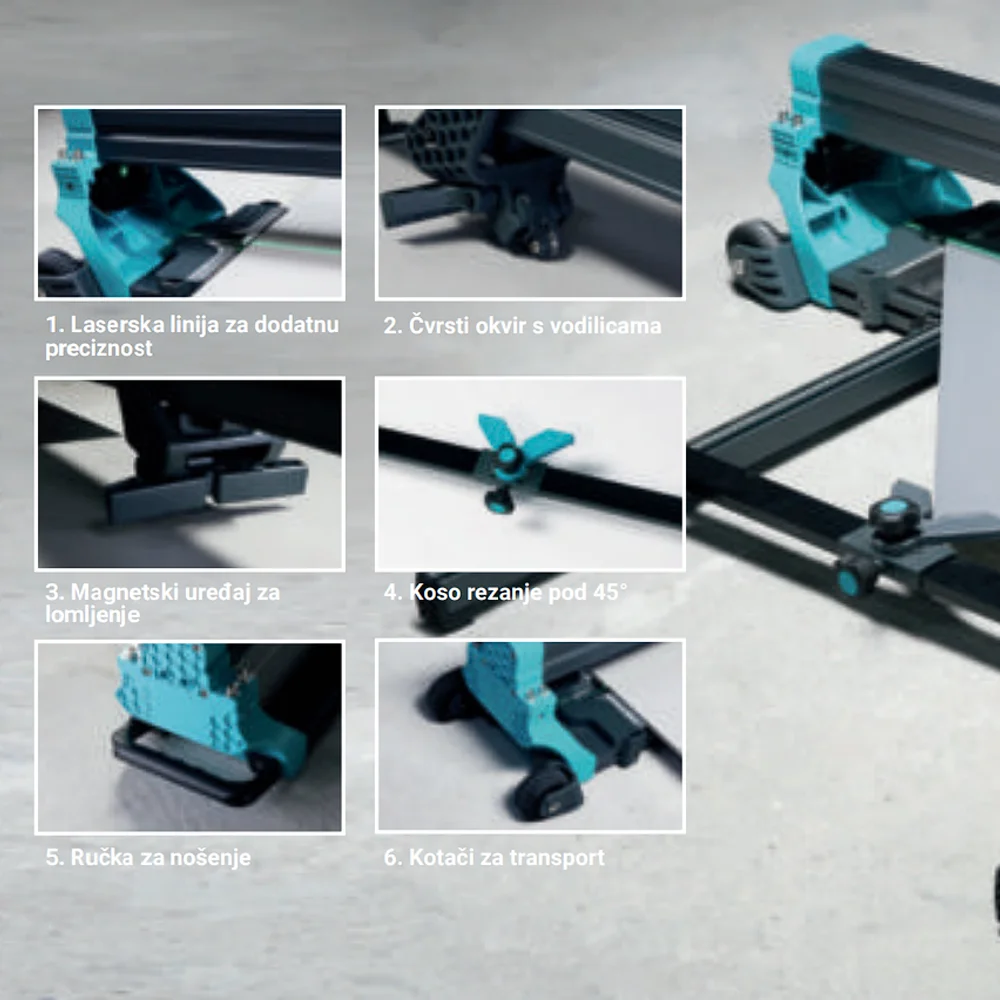 1. Laserska linija za dodatnu preciznost

2. Čvrsti okvir s vodilicama

3. Magnetski uređaj za lomljenje

4. Koso rezanje pod 45°

5. Ručka za nošenje

6. Kotači za transport